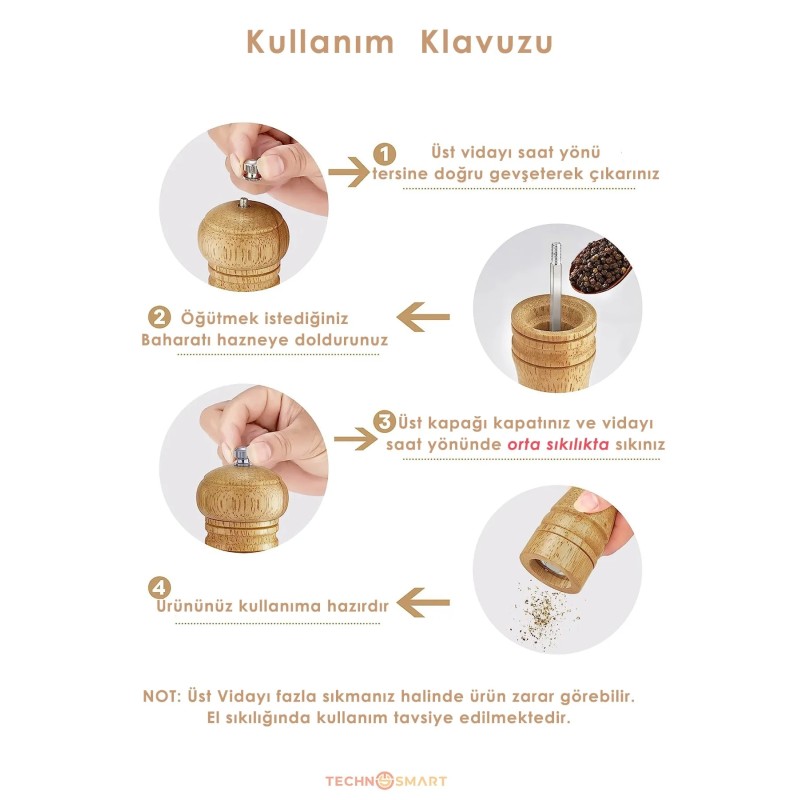 Kullanım Klavuzu

1 Üst vidayı saat yönü tersine doğru gevşeterek çıkarınız

2 Öğütmek istediğiniz Baharatı hazneye doldurunuz

3 Üst kapağı kapatınız ve vidayı saat yönünde orta sıkılıkta sıkınız

4 Ürününüz kullanıma hazırdır

NOT: Üst Vidayı fazla sıkmanız halinde ürün zarar görebilir. El sıkılığında kullanım tavsiye edilmektedir.

TECHNOSMART